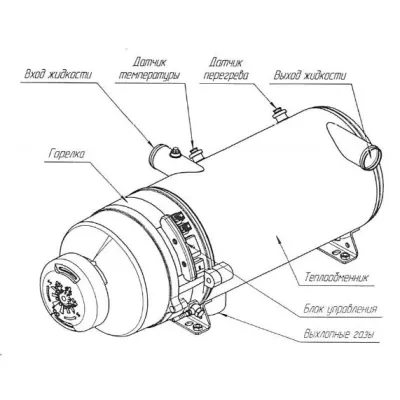 Вход жидкости

Датчик температуры

Датчик перегрева

Выход жидкости

Горелка

Теплообменник

Блок управления

Выхлопные газы